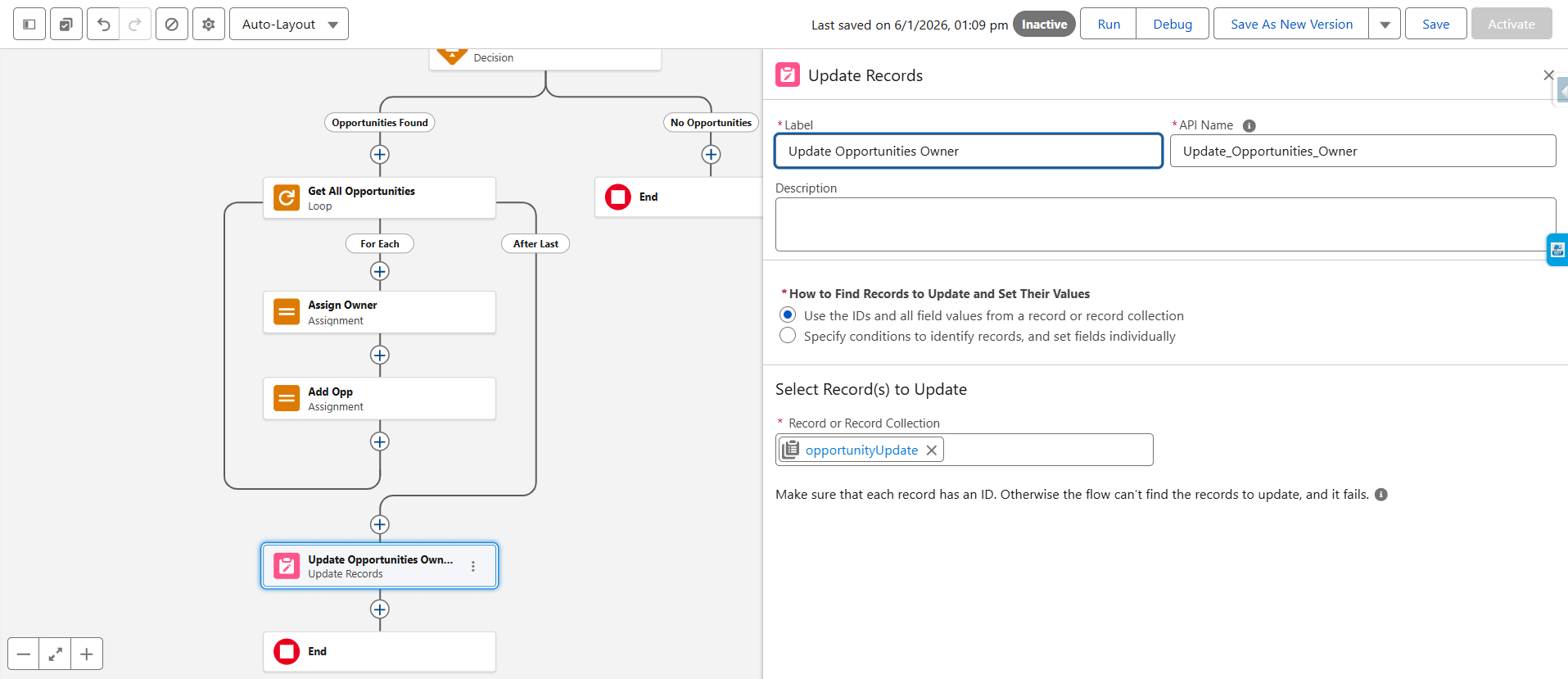 Auto-Layout

Last saved on 6/1/2026, 01:09 pm Inactive Run Debug Save As New Version Save Activate

Decision

Opportunities Found

No Opportunities

Get All Opportunities
Loop

End

For Each

After Last

Assign Owner
Assignment

Add Opp
Assignment

Update Opportunities Own...
Update Records

End

Update Records

*Label
Update Opportunities Owner

*API Name
Update_Opportunities_Owner

Description

*How to Find Records to Update and Set Their Values
Use the IDs and all field values from a record or record collection
Specify conditions to identify records, and set fields individually

Select Record(s) to Update

* Record or Record Collection
opportunityUpdate

Make sure that each record has an ID. Otherwise the flow can't find the records to update, and it fails.